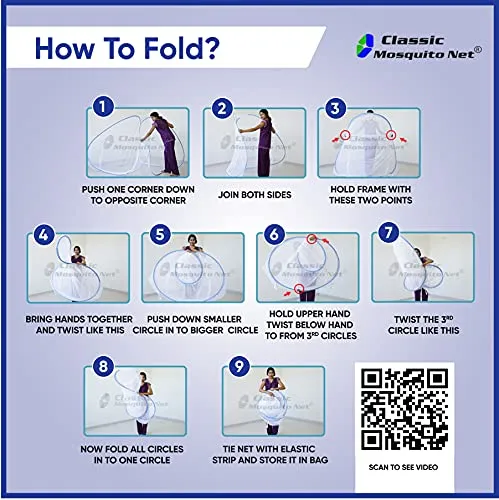 How To Fold?

Classic Mosquito Net®

1
Classic Mosquito Net
PUSH ONE CORNER DOWN TO OPPOSITE CORNER

2
Classic Mosquito Net
JOIN BOTH SIDES

3
Classic Mosquito Net
HOLD FRAME WITH THESE TWO POINTS

4
Classic Mosquito Net
BRING HANDS TOGETHER AND TWIST LIKE THIS

5
Classic Mosquito Net
PUSH DOWN SMALLER CIRCLE IN TO BIGGER CIRCLE

6
Classic Mosquito Net
HOLD UPPER HAND TWIST BELOW HAND TO FROM 3$^{RD}$ CIRCLES

7
Classic Mosquito Net
TWIST THE 3$^{RD}$ CIRCLE LIKE THIS

8
Classic Mosquito Net
NOW FOLD ALL CIRCLES IN TO ONE CIRCLE

9
Classic Mosquito Net
TIE NET WITH ELASTIC STRIP AND STORE IT IN BAG

SCAN TO SEE VIDEO